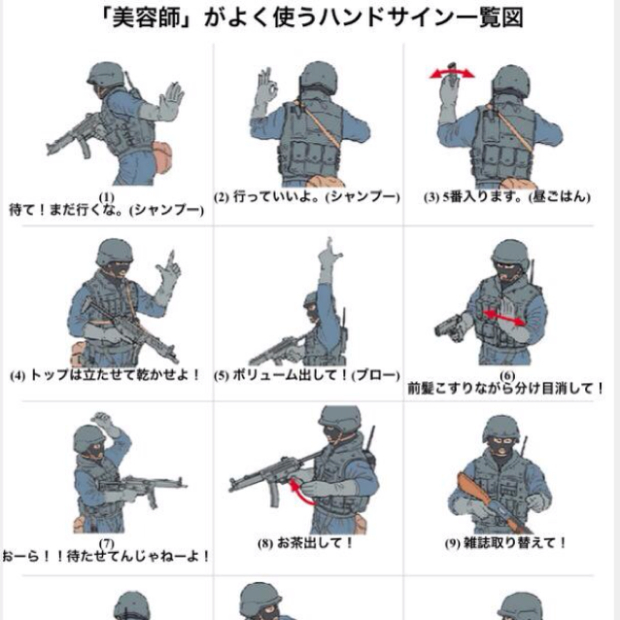 「美容師」がよく使うハンドサイン一覧図

(1)
待て！まだ行くな。(シャンプー)

(2) 行っていいよ。(シャンプー)

(3) 5番入ります。(昼ごはん)

(4) トップは立たせて乾かせよ！

(5) ボリューム出して！(ブロー)

(6)
前髪こすりながら分け目消して！

(7)
おーら！！待たせてんじゃねーよ！

(8) お茶出して！

(9) 雑誌取り替えて！